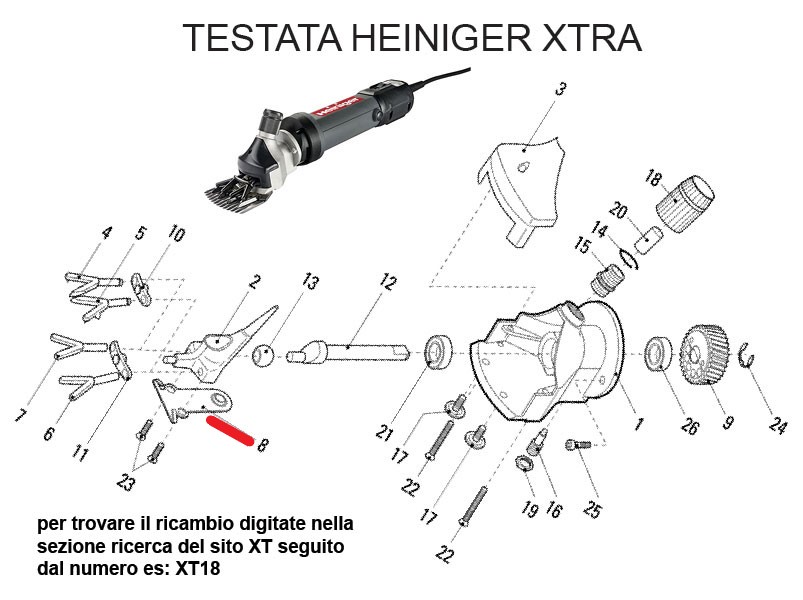 TESTATA HEINIGER XTRA

Heiniger

3
18
20
14
15
4
5
10
2
13
12
7
6
11
8
23
21
17
22
17
22
19
16
25
1
26
9
24

per trovare il ricambio digitate nella sezione ricerca del sito XT seguito dal numero es: XT18