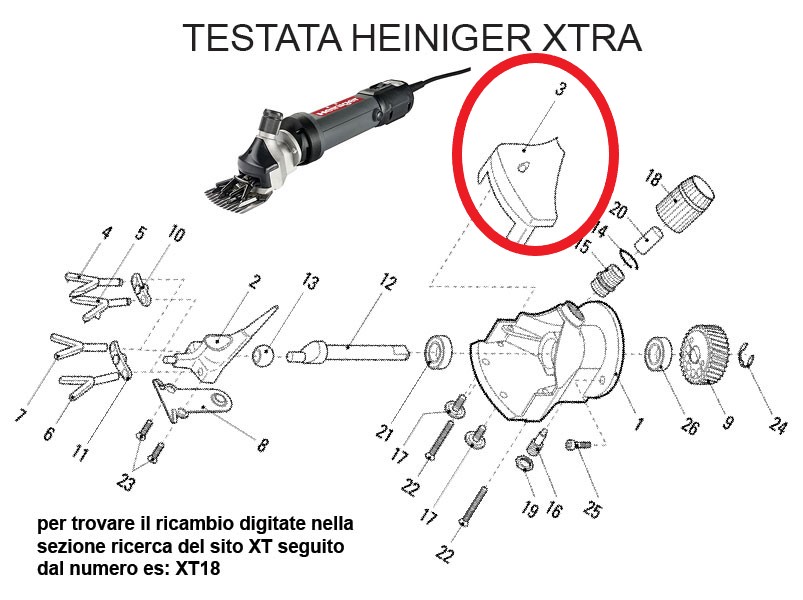 TESTATA HEINIGER XTRA

Heiniger

3
18
20
14
15
4
5
10
2
13
12
7
6
11
8
23
21
17
22
17
22
19
16
25
1
26
9
24

per trovare il ricambio digitate nella sezione ricerca del sito XT seguito dal numero es: XT18