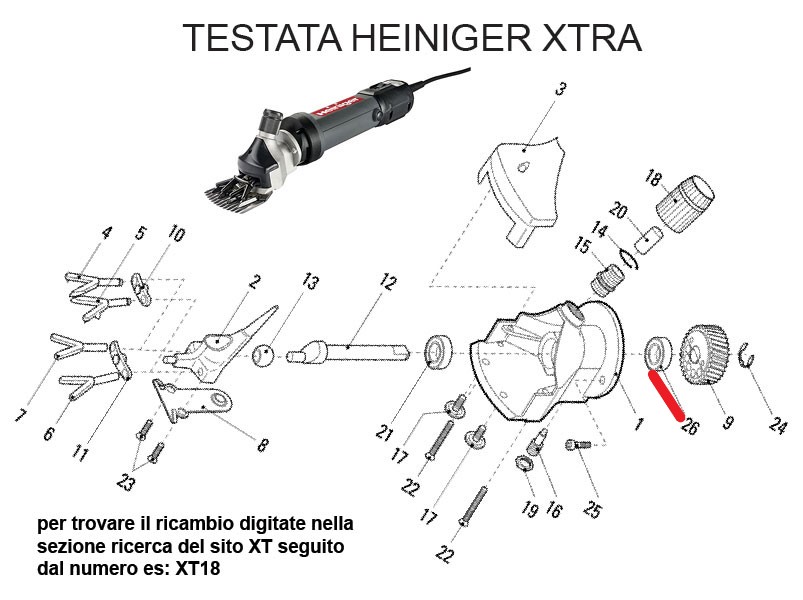 TESTATA HEINIGER XTRA

Heiniger

3
18
20
14
15
4
5
10
2
13
12
7
6
11
8
23
21
17
22
17
22
19
16
25
1
26
9
24

per trovare il ricambio digitate nella sezione ricerca del sito XT seguito dal numero es: XT18