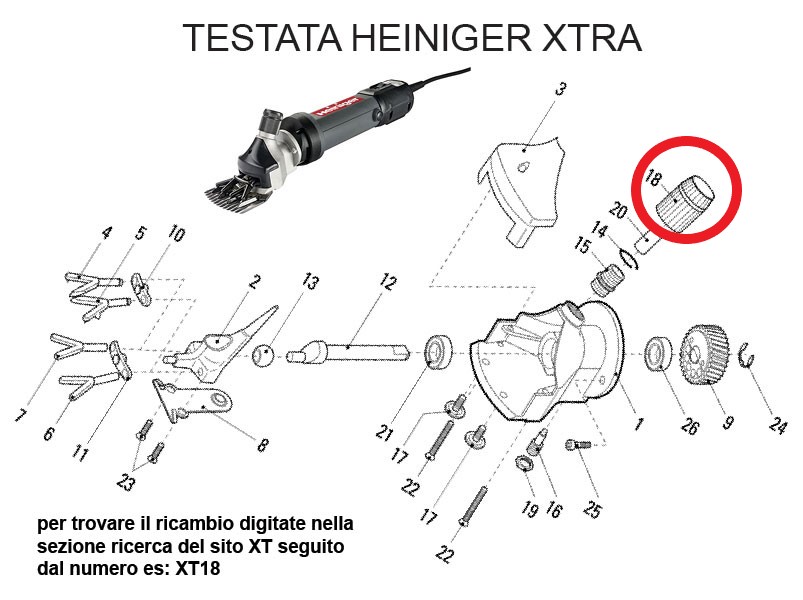 TESTATA HEINIGER XTRA

Heiniger

3

18

20

14

15

4 5 10

2

13

12

7

6

11

8

23

21

17

22

17

22

19

16

25

1

26

9

24

per trovare il ricambio digitate nella sezione ricerca del sito XT seguito dal numero es: XT18