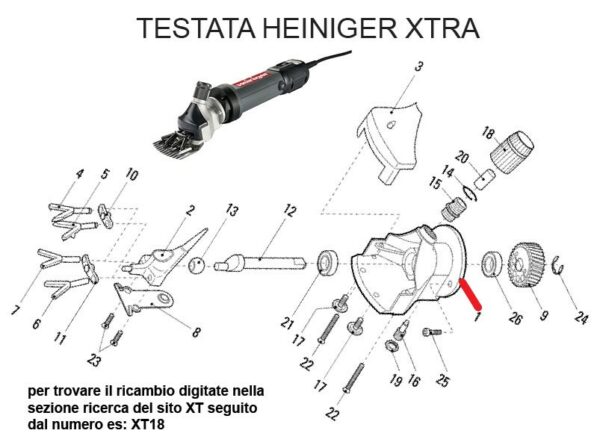 TESTATA HEINIGER XTRA

3
18
20
14
15
4
5
10
2
13
12
7
6
11
8
23
21
17
22
17
22
19
16
25
1
26
9
24

per trovare il ricambio digitate nella sezione ricerca del sito XT seguito dal numero es: XT18